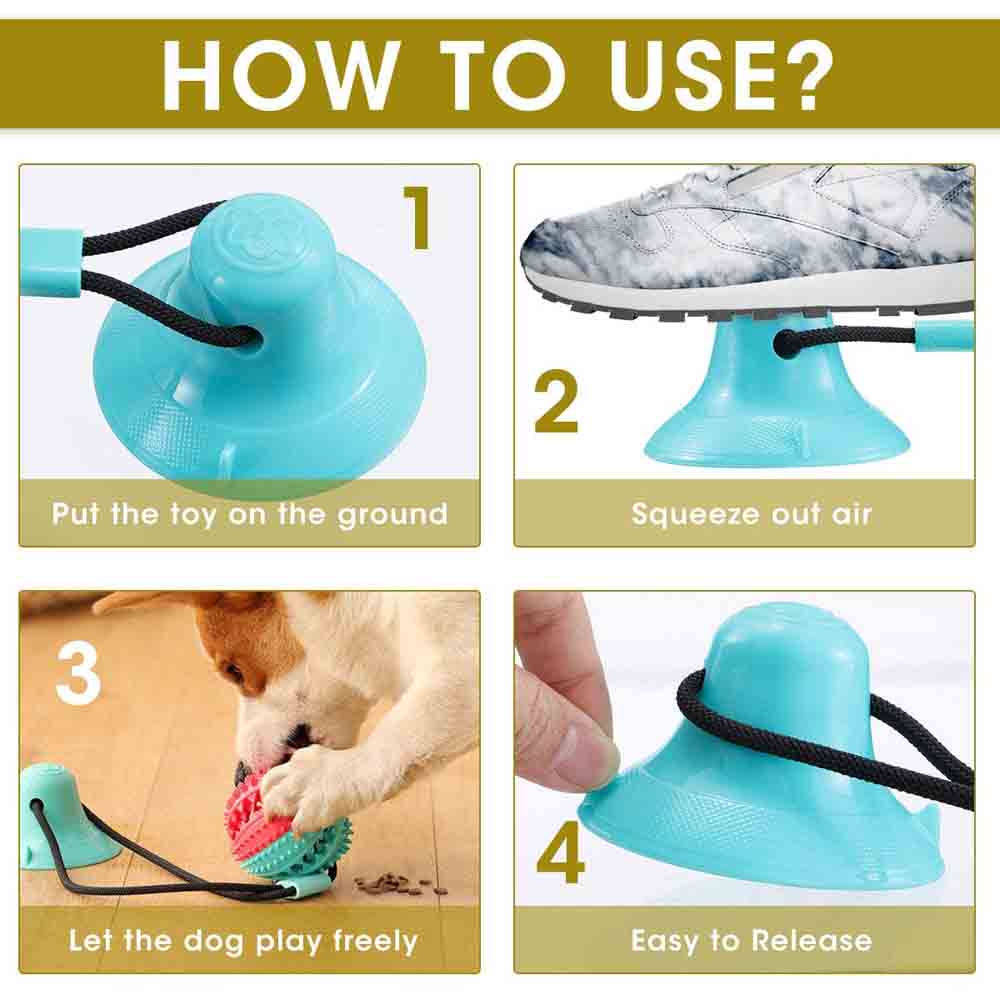 HOW TO USE?

1

Put the toy on the ground

2

Squeeze out air

3

Let the dog play freely

4

Easy to Release